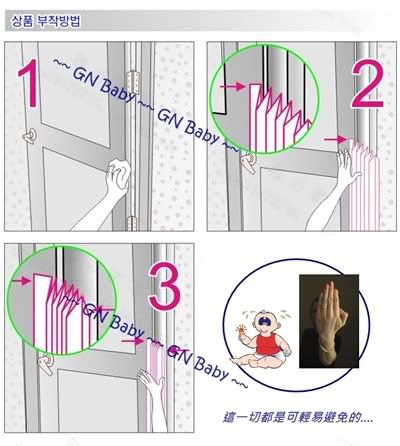 상품 부착방법

1

~~ GN Baby ~~ GN Baby ~~

2

3

~~ GN Baby ~~ GN Baby ~~

這一切都是可輕易避免的....